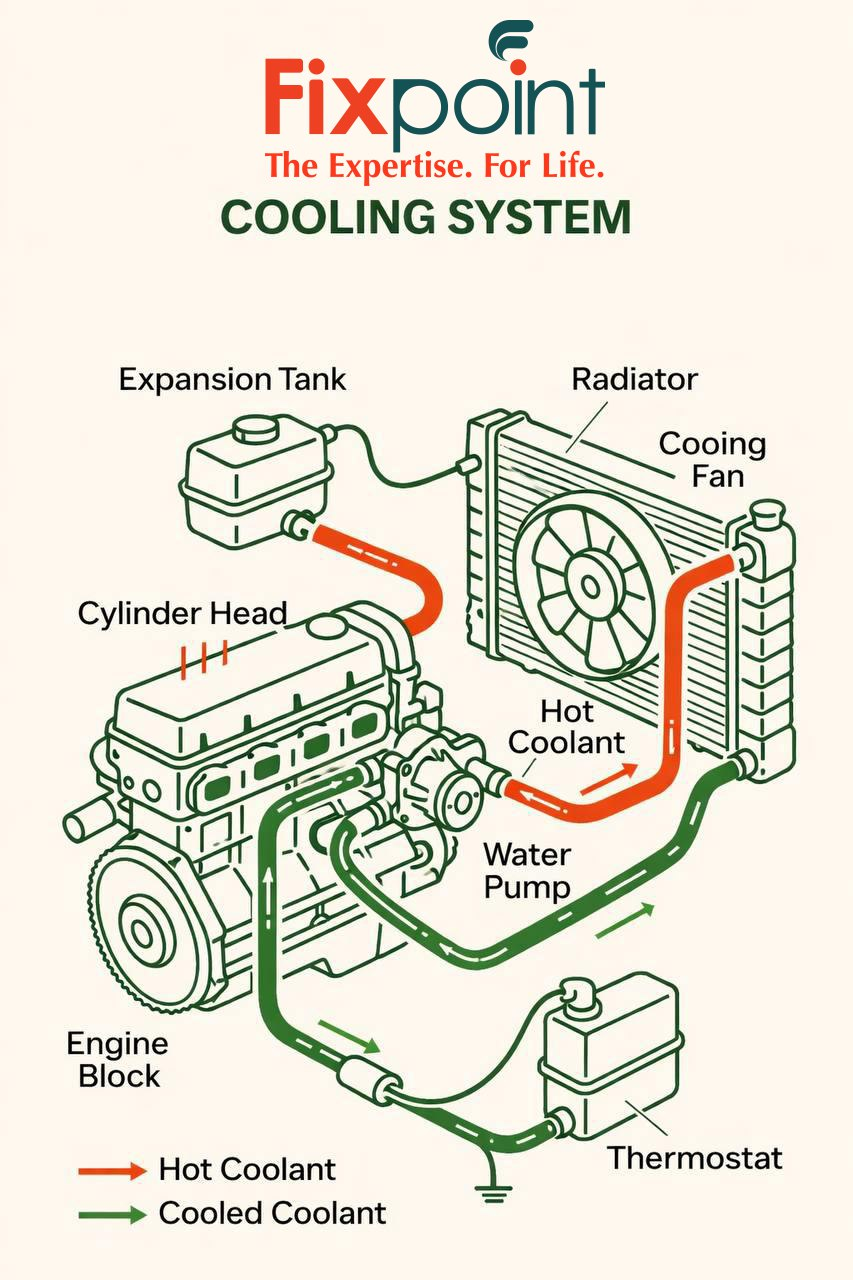 Fixpoint
The Expertise. For Life.
COOLING SYSTEM

Expansion Tank
Radiator
Cooing Fan
Cylinder Head
Hot Coolant
Water Pump
Engine Block
Thermostat

Hot Coolant
Cooled Coolant